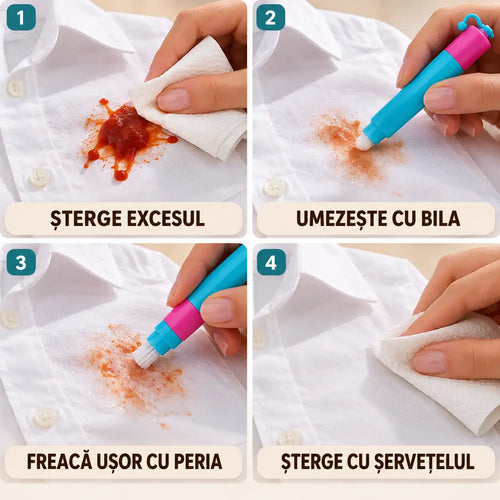 1

ȘTERGE EXCESUL

2

UMEZEȘTE CU BILA

3

FREACĂ UȘOR CU PERIA

4

ȘTERGE CU ȘERVEȚELUL